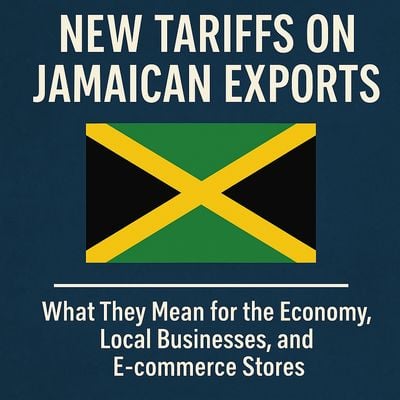 NEW TARIFFS ON JAMAICAN EXPORTS

What They Mean for the Economy, Local Businesses, and E-commerce Stores